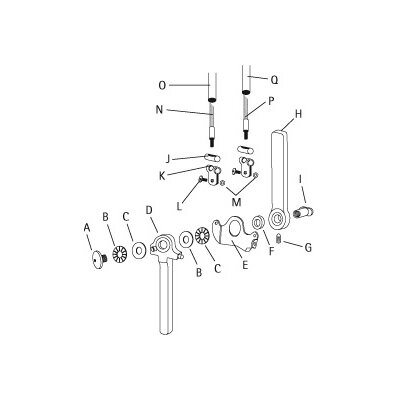 O
Q
N
P
H
J
K
I
L
M
A
B
C
D
B
C
E
F
G